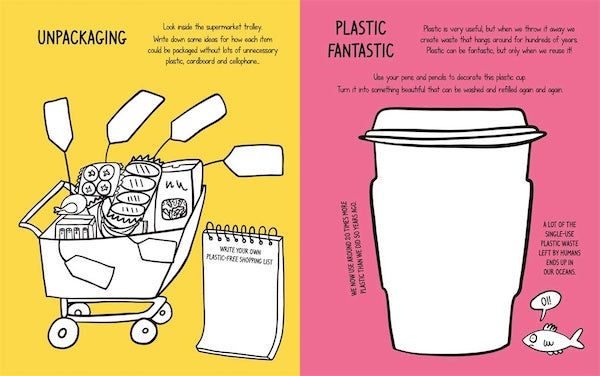 UNPACKAGING

Look inside the supermarket trolley. Write down some ideas for how each item could be packaged without lots of unnecessary plastic, cardboard and cellophane...

WRITE YOUR OWN PLASTIC-FREE SHOPPING LIST

PLASTIC FANTASTIC

Plastic is very useful, but when we throw it away we create waste that hangs around for hundreds of years. Plastic can be fantastic, but only when we reuse it!

Use your pens and pencils to decorate this plastic cup. Turn it into something beautiful that can be washed and refilled again and again.

WE NOW USE AROUND 20 TIMES MORE PLASTIC THAN WE DID 50 YEARS AGO.

A LOT OF THE SINGLE-USE PLASTIC WASTE LEFT BY HUMANS ENDS UP IN OUR OCEANS.

OI!